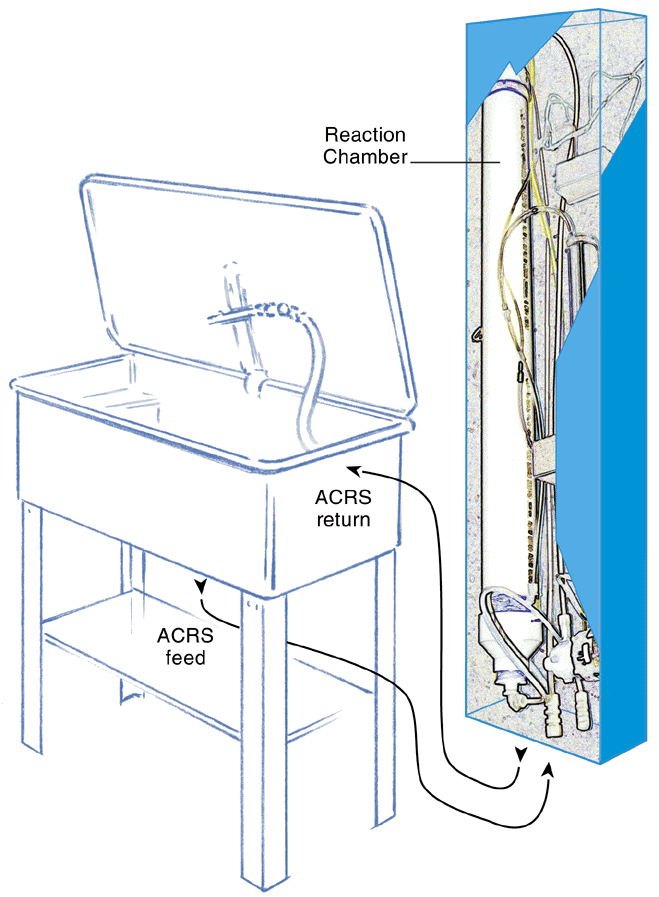 Reaction Chamber

ACRS return

ACRS feed